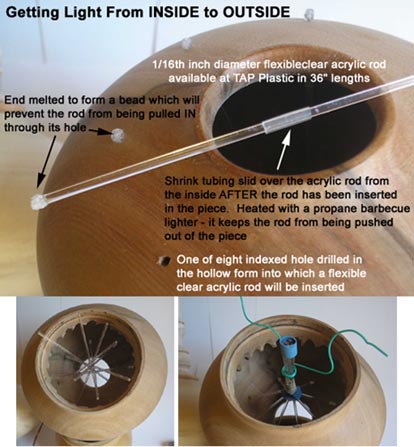 Getting Light From INSIDE to OUTSIDE

1/16th inch diameter flexibleclear acrylic rod available at TAP Plastic in 36" lengths

End melted to form a bead which will prevent the rod from being pulled IN through its hole

Shrink tubing slid over the acrylic rod from the inside AFTER the rod has been inserted in the piece. Heated with a propane barbecue lighter - it keeps the rod from being pushed out of the piece

One of eight indexed hole drilled in the hollow form into which a flexible clear acrylic rod will be inserted