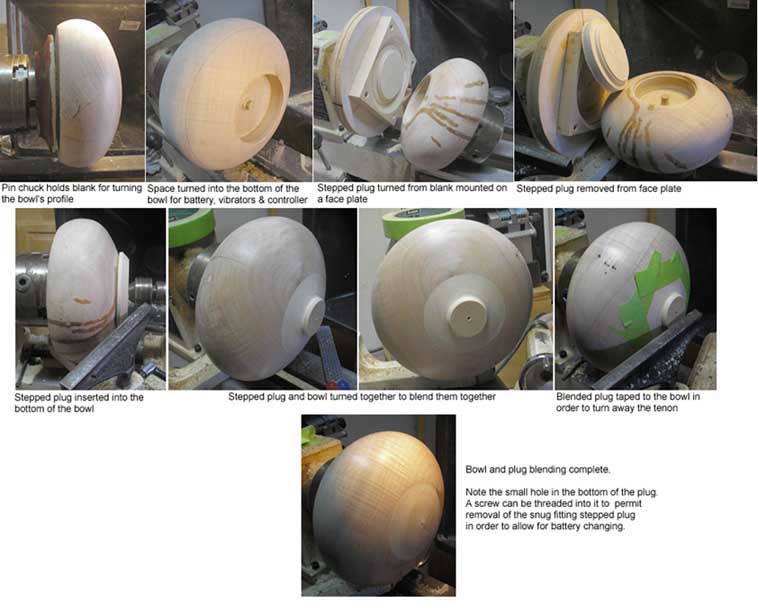 Pin chuck holds blank for turning the bowl's profile

Space turned into the bottom of the bowl for battery, vibrators & controller

Stepped plug turned from blank mounted on a face plate

Stepped plug removed from face plate

Stepped plug inserted into the bottom of the bowl

Stepped plug and bowl turned together to blend them together

Blended plug taped to the bowl in order to turn away the tenon

Bowl and plug blending complete.

Note the small hole in the bottom of the plug. A screw can be threaded into it to permit removal of the snug fitting stepped plug in order to allow for battery changing.