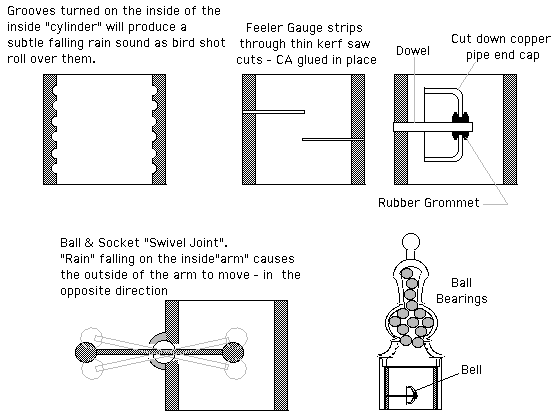 Grooves turned on the inside of the inside "cylinder" will produce a subtle falling rain sound as bird shot roll over them.

Feeler Gauge strips through thin kerf saw cuts - CA glued in place

Dowel

Cut down copper pipe end cap

Rubber Grommet

Ball & Socket "Swivel Joint". "Rain" falling on the inside"arm" causes the outside of the arm to move - in the opposite direction

Ball Bearings

Bell