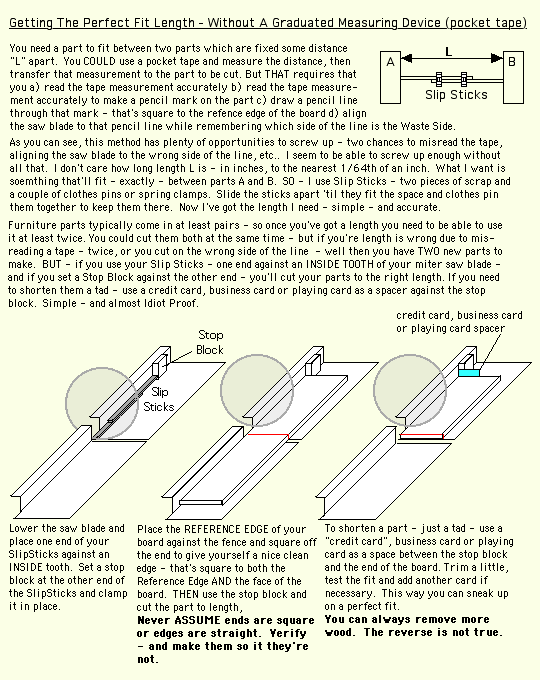 Getting The Perfect Fit Length - Without A Graduated Measuring Device (pocket tape)

You need a part to fit between two parts which are fixed some distance "L" apart. You COULD use a pocket tape and measure the distance, then transfer that measurement to the part to be cut. But THAT requires that you a) read the tape measurement accurately b) read the tape measurement accurately to make a pencil mark on the part c) draw a pencil line through that mark - that's square to the refence edge of the board d) align the saw blade to that pencil line while remembering which side of the line is the Waste Side.

A
L
B
Slip Sticks

As you can see, this method has plenty of opportunities to screw up - two chances to misread the tape, aligning the saw blade to the wrong side of the line, etc.. I seem to be able to screw up enough without all that. I don't care how long length L is - in inches, to the nearest 1/64th of an inch. What I want is soemthing that'll fit - exactly - between parts A and B. SO - I use Slip Sticks - two pieces of scrap and a couple of clothes pins or spring clamps. Slide the sticks apart 'til they fit the space and clothes pin them together to keep them there. Now I've got the length I need - simple - and accurate.

Furniture parts typically come in at least pairs - so once you've got a length you need to be able to use it at least twice. You could cut them both at the same time - but if you're length is wrong due to misreading a tape - twice, or you cut on the wrong side of the line - well then you have TWO new parts to make. BUT - if you use your Slip Sticks - one end against an INSIDE TOOTH of your miter saw blade - and if you set a Stop Block against the other end - you'll cut your parts to the right length. If you need to shorten them a tad - use a credit card, business card or playing card as a spacer against the stop block. Simple - and almost Idiot Proof.

Stop Block

Slip Sticks

credit card, business card or playing card spacer

Lower the saw blade and place one end of your SlipSticks against an INSIDE tooth. Set a stop block at the other end of the SlipSticks and clamp it in place.

Place the REFERENCE EDGE of your board against the fence and square off the end to give yourself a nice clean edge - that's square to both the Reference Edge AND the face of the board. THEN use the stop block and cut the part to length,
Never ASSUME ends are square or edges are straight. Verify - and make them so it they're not.

To shorten a part - just a tad - use a "credit card", business card or playing card as a space between the stop block and the end of the board. Trim a little, test the fit and add another card if necessary. This way you can sneak up on a perfect fit.
You can always remove more wood. The reverse is not true.