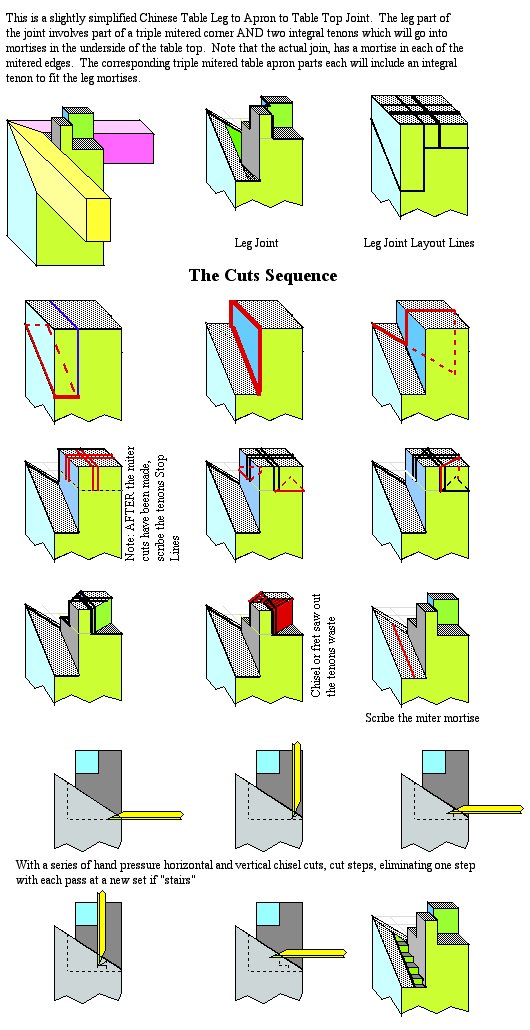 This is a slightly simplified Chinese Table Leg to Apron to Table Top Joint. The leg part of the joint involves part of a triple mitered corner AND two integral tenons which will go into mortises in the underside of the table top. Note that the actual join, has a mortise in each of the mitered edges. The corresponding triple mitered table apron parts each will include an integral tenon to fit the leg mortises.

Leg Joint

Leg Joint Layout Lines

The Cuts Sequence

Note: AFTER the miter cuts have been made, scribe the tenons Stop Lines

Chisel or fret saw out the tenons waste

Scribe the miter mortise

With a series of hand pressure horizontal and vertical chisel cuts, cut steps, eliminating one step with each pass at a new set if "stairs"