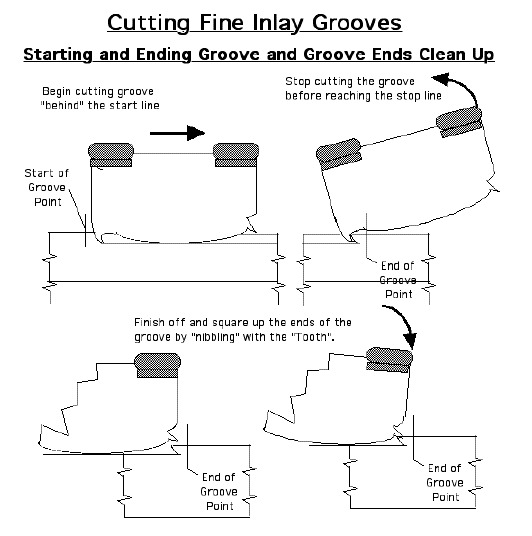 Cutting Fine Inlay Grooves

Starting and Ending Groove and Groove Ends Clean Up

Begin cutting groove "behind" the start line

Stop cutting the groove before reaching the stop line

Start of Groove Point

End of Groove Point

Finish off and square up the ends of the groove by "nibbling" with the "Tooth".

End of Groove Point

End of Groove Point