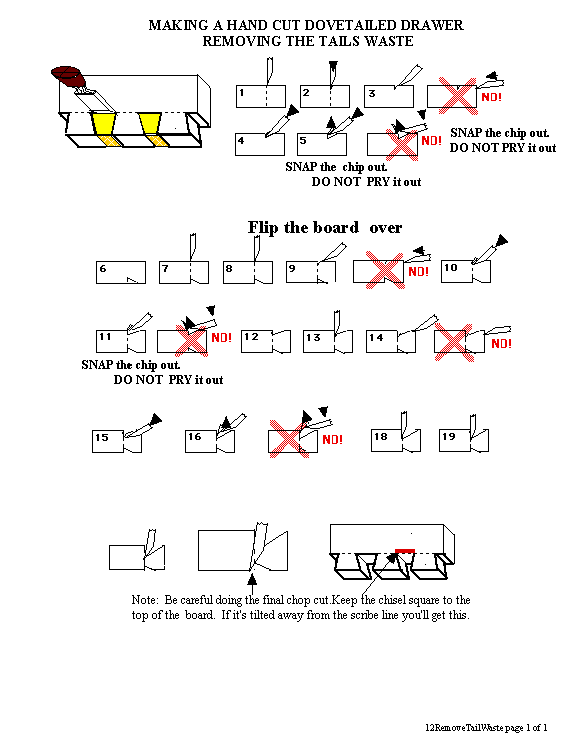 MAKING A HAND CUT DOVETAILED DRAWER
REMOVING THE TAILS WASTE

1 2 3 NO!

4 5 NO!

SNAP the chip out.
DO NOT PRY it out

SNAP the chip out.
DO NOT PRY it out

Flip the board over

6 7 8 9 NO! 10

11 NO! 12 13 14 NO!

SNAP the chip out.
DO NOT PRY it out

15 16 NO! 18 19

Note: Be careful doing the final chop cut.Keep the chisel square to the top of the board. If it's tilted away from the scribe line you'll get this.

12RemoveTailWaste page 1 of 1