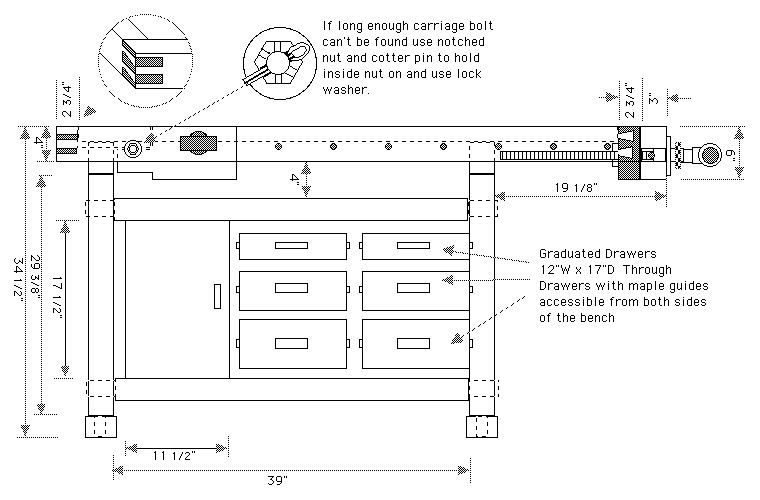 If long enough carriage bolt can't be found use notched nut and cotter pin to hold inside nut on and use lock washer.

2 3/4"

2 3/4"

3"

4"

6"

4"

19 1/8"

34 1/2"

29 3/8"

17 1/2"

Graduated Drawers
12"W x 17"D Through Drawers with maple guides accessible from both sides of the bench

11 1/2"

39"