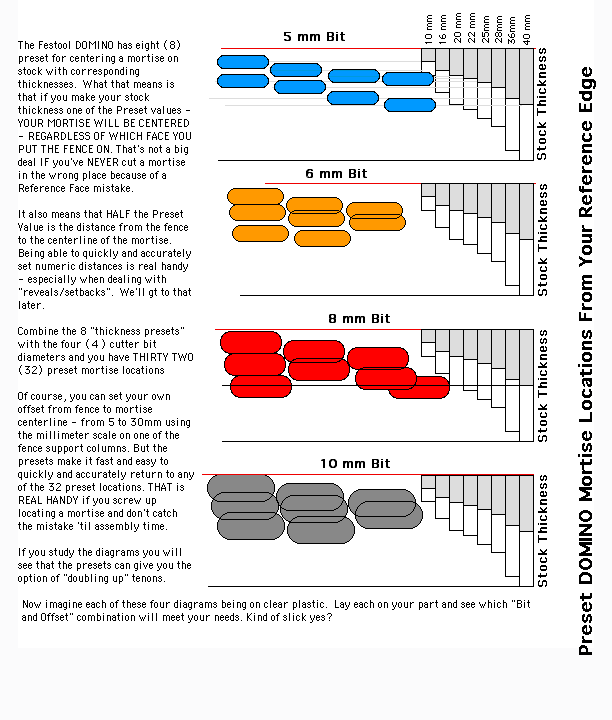 The Festool DOMINO has eight (8) preset for centering a mortise on stock with corresponding thicknesses. What that means is that if you make your stock thickness one of the Preset values - YOUR MORTISE WILL BE CENTERED - REGARDLESS OF WHICH FACE YOU PUT THE FENCE ON. That's not a big deal IF you've NEVER cut a mortise in the wrong place because of a Reference Face mistake.

It also means that HALF the Preset Value is the distance from the fence to the centerline of the mortise. Being able to quickly and accurately set numeric distances is real handy - especially when dealing with "reveals/setbacks". We'll gt to that later.

Combine the 8 "thickness presets" with the four (4) cutter bit diameters and you have THIRTY TWO (32) preset mortise locations

Of course, you can set your own offset from fence to mortise centerline - from 5 to 30mm using the millimeter scale on one of the fence support columns. But the presets make it fast and easy to quickly and accurately return to any of the 32 preset locations. THAT is REAL HANDY if you screw up locating a mortise and don't catch the mistake 'til assembly time.

If you study the diagrams you will see that the presets can give you the option of "doubling up" tenons.

5 mm Bit

10 mm
16 mm
20 mm
22 mm
25mm
28mm
36mm
40 mm

Stock Thickness

6 mm Bit

Stock Thickness

8 mm Bit

Stock Thickness

10 mm Bit

Stock Thickness

Now imagine each of these four diagrams being on clear plastic. Lay each on your part and see which "Bit and Offset" combination will meet your needs. Kind of slick yes?

Preset DOMINO Mortise Locations From Your Reference Edge