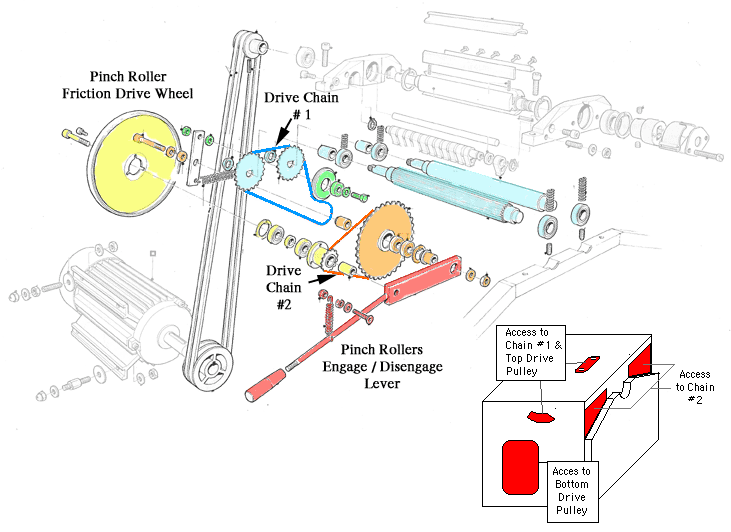 Pinch Roller
Friction Drive Wheel

Drive Chain
# 1

Drive
Chain
#2

Pinch Rollers
Engage / Disengage
Lever

Access to
Chain #1 &
Top Drive
Pulley

Access
to Chain
#2

Acces to
Bottom
Drive
Pulley