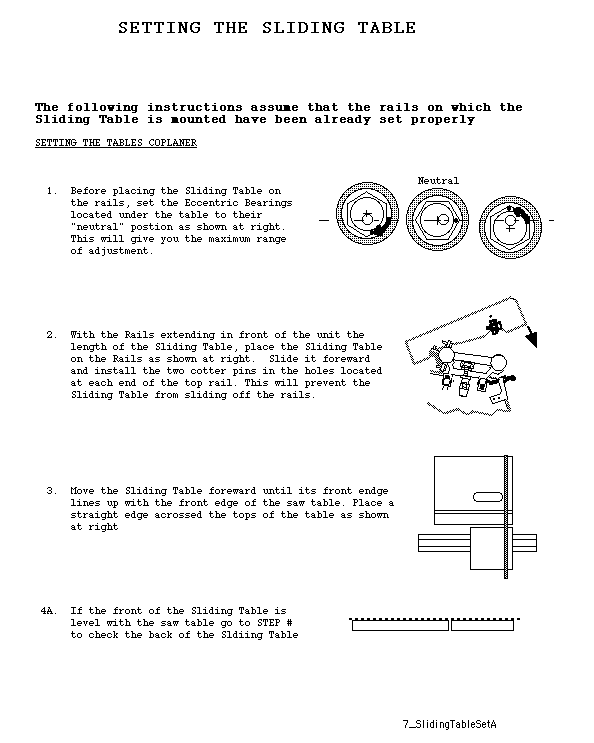 SETTING THE SLIDING TABLE

The following instructions assume that the rails on which the Sliding Table is mounted have been already set properly

SETTING THE TABLES COPLANER

1. Before placing the Sliding Table on the rails, set the Eccentric Bearings located under the table to their "neutral" postion as shown at right. This will give you the maximum range of adjustment.

Neutral

2. With the Rails extending in front of the unit the length of the Sliding Table, place the Sliding Table on the Rails as shown at right. Slide it foreward and install the two cotter pins in the holes located at each end of the top rail. This will prevent the Sliding Table from sliding off the rails.

3. Move the Sliding Table foreward until its front endge lines up with the front edge of the saw table. Place a straight edge acrossed the tops of the table as shown at right

4A. If the front of the Sliding Table is level with the saw table go to STEP # to check the back of the Sldiing Table

7_SlidingTableSetA