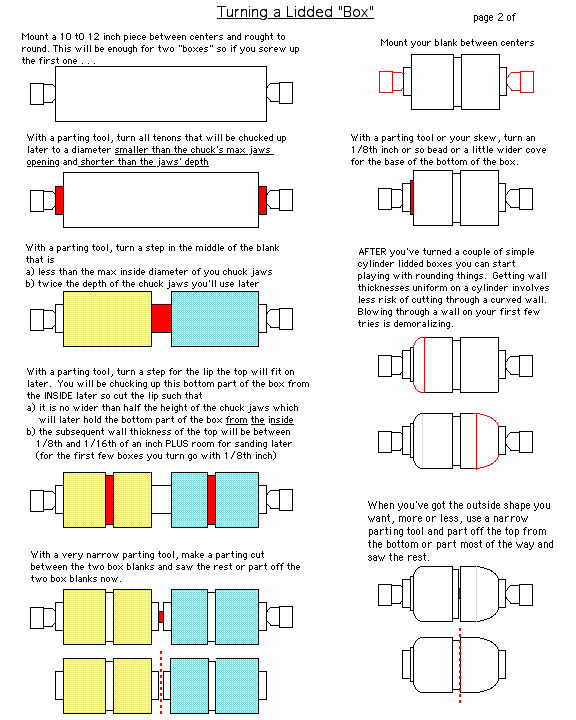 Turning a Lidded "Box"

page 2 of

Mount a 10 to 12 inch piece between centers and rought to round. This will be enough for two "boxes" so if you screw up the first one . . .

With a parting tool, turn all tenons that will be chucked up later to a diameter smaller than the chuck's max jaws opening and shorter than the jaws' depth

With a parting tool, turn a step in the middle of the blank that is
a) less than the max inside diameter of you chuck jaws
b) twice the depth of the chuck jaws you'll use later

With a parting tool, turn a step for the lip the top will fit on later. You will be chucking up this bottom part of the box from the INSIDE later so cut the lip such that
a) it is no wider than half the height of the chuck jaws which will later hold the bottom part of the box from the inside
b) the subsequent wall thickness of the top will be between 1/8th and 1/16th of an inch PLUS room for sanding later (for the first few boxes you turn go with 1/8th inch)

With a very narrow parting tool, make a parting cut between the two box blanks and saw the rest or part off the two box blanks now.

Mount your blank between centers

With a parting tool or your skew, turn an 1/8th inch or so bead or a little wider cove for the base of the bottom of the box.

AFTER you've turned a couple of simple cylinder lidded boxes you can start playing with rounding things. Getting wall thicknesses uniform on a cylinder involves less risk of cutting through a curved wall. Blowing through a wall on your first few tries is demoralizing.

When you've got the outside shape you want, more or less, use a narrow parting tool and part off the top from the bottom or part most of the way and saw the rest.