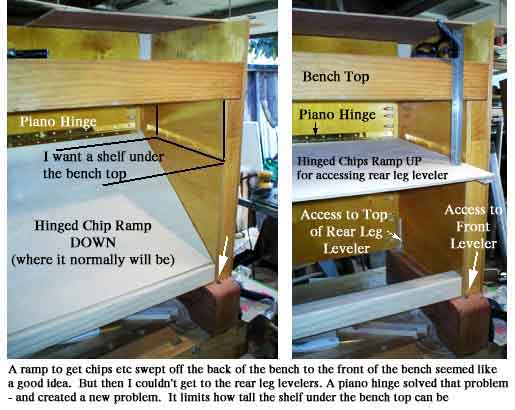 Piano Hinge

I want a shelf under the bench top

Hinged Chip Ramp DOWN (where it normally will be)

Bench Top

Piano Hinge

Hinged Chips Ramp UP for accessing rear leg leveler

Access to Top of Rear Leg Leveler

Access to Front Leveler

A ramp to get chips etc swept off the back of the bench to the front of the bench seemed like a good idea. But then I couldn't get to the rear leg levelers. A piano hinge solved that problem - and created a new problem. It limits how tall the shelf under the bench top can be