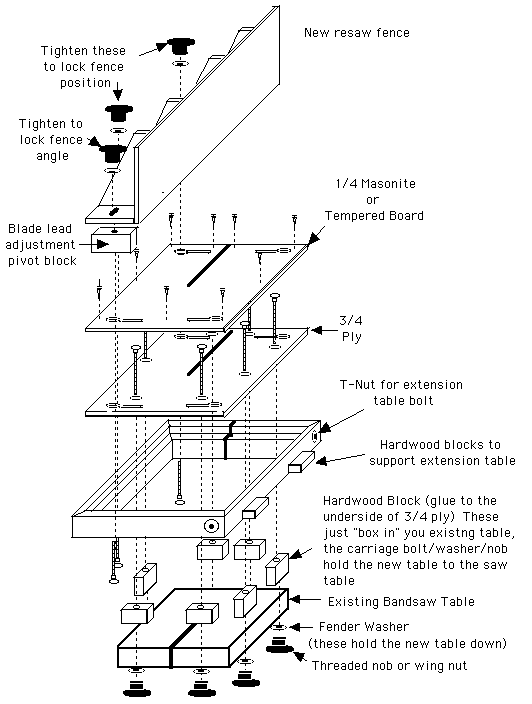 New resaw fence

Tighten these to lock fence position

Tighten to lock fence angle

1/4 Masonite or Tempered Board

Blade lead adjustment pivot block

3/4 Ply

T-Nut for extension table bolt

Hardwood blocks to support extension table

Hardwood Block (glue to the underside of 3/4 ply) These just "box in" you existng table, the carriage bolt/washer/nob hold the new table to the saw table

Existing Bandsaw Table

Fender Washer (these hold the new table down)

Threaded nob or wing nut