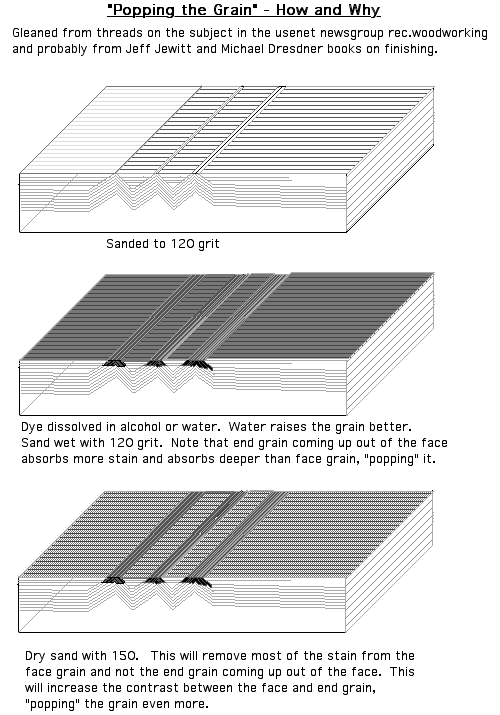 "Popping the Grain" - How and Why

Gleaned from threads on the subject in the usenet newsgroup rec.woodworking and probably from Jeff Jewitt and Michael Dresdner books on finishing.

Sanded to 120 grit

Dye dissolved in alcohol or water. Water raises the grain better. Sand wet with 120 grit. Note that end grain coming up out of the face absorbs more stain and absorbs deeper than face grain, "popping" it.

Dry sand with 150. This will remove most of the stain from the face grain and not the end grain coming up out of the face. This will increase the contrast between the face and end grain, "popping" the grain even more.