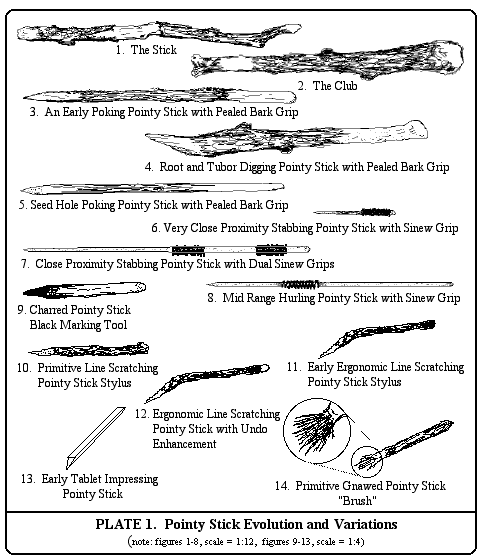 1. The Stick

2. The Club

3. An Early Poking Pointy Stick with Pealed Bark Grip

4. Root and Tubor Digging Pointy Stick with Pealed Bark Grip

5. Seed Hole Poking Pointy Stick with Pealed Bark Grip

6. Very Close Proximity Stabbing Pointy Stick with Sinew Grip

7. Close Proximity Stabbing Pointy Stick with Dual Sinew Grips

8. Mid Range Hurling Pointy Stick with Sinew Grip

9. Charred Pointy Stick Black Marking Tool

10. Primitive Line Scratching Pointy Stick Stylus

11. Early Ergonomic Line Scratching Pointy Stick Stylus

12. Ergonomic Line Scratching Pointy Stick with Undo Enhancement

13. Early Tablet Impressing Pointy Stick

14. Primitive Gnawed Pointy Stick "Brush"

PLATE 1. Pointy Stick Evolution and Variations
(note: figures 1-8, scale = 1:12, figures 9-13, scale = 1:4)