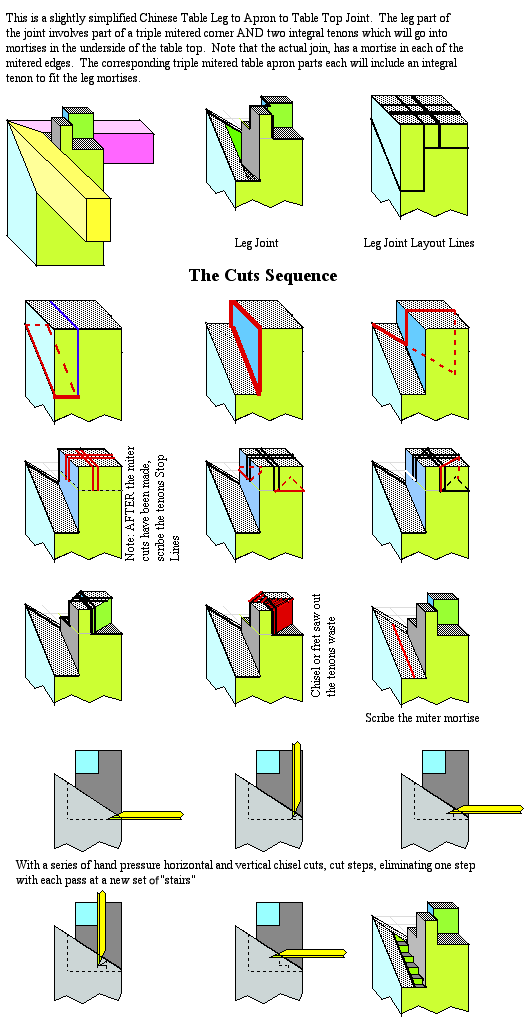 This is a slightly simplified Chinese Table Leg to Apron to Table Top Joint. The leg part of the joint involves part of a triple mitered corner AND two integral tenons which will go into mortises in the underside of the table top. Note that the actual join, has a mortise in each of the mitered edges. The corresponding triple mitered table apron parts each will include an integral tenon to fit the leg mortises.

Leg Joint

Leg Joint Layout Lines

The Cuts Sequence

Note: AFTER the miter cuts have been made, scribe the tenons Stop Lines

Chisel or fret saw out the tenons waste

Scribe the miter mortise

With a series of hand pressure horizontal and vertical chisel cuts, cut steps, eliminating one step with each pass at a new set of "stairs"