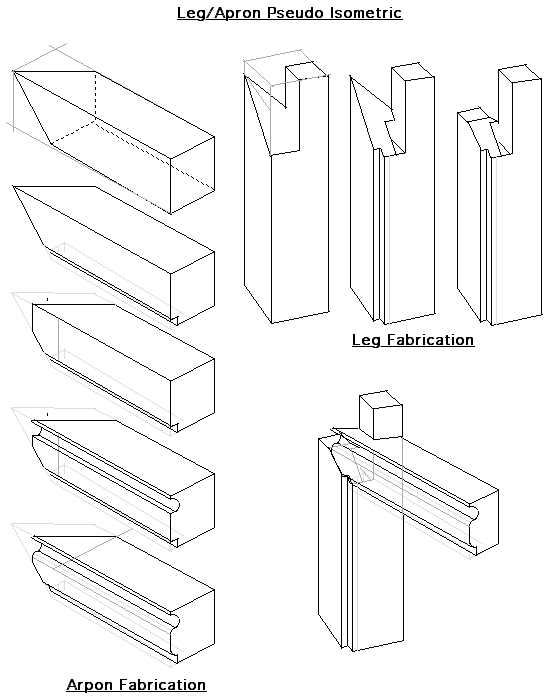 Leg/Apron Pseudo Isometric

Leg Fabrication

Arpon Fabrication