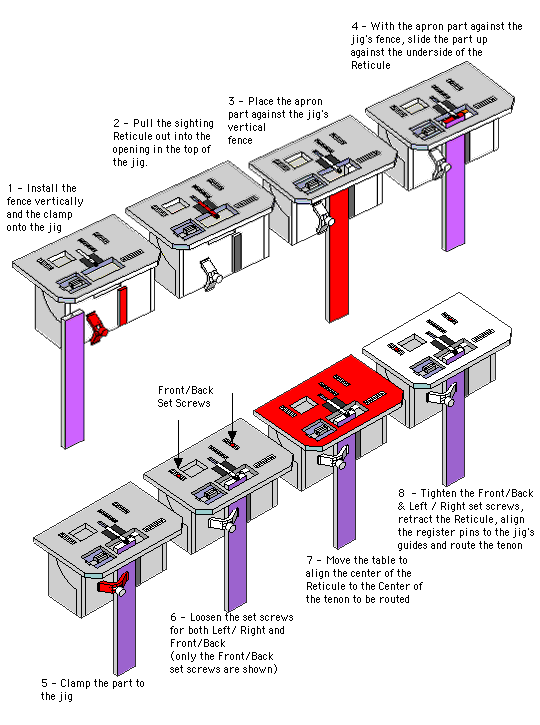 1 - Install the fence vertically and the clamp onto the jig

2 - Pull the sighting Reticule out into the opening in the top of the jig.

3 - Place the apron part against the jig's vertical fence

4 - With the apron part against the jig's fence, slide the part up against the underside of the Reticule

Front/Back Set Screws

5 - Clamp the part to the jig

6 - Loosen the set screws for both Left/ Right and Front/Back
(only the Front/Back set screws are shown)

7 - Move the table to align the center of the Reticule to the Center of the tenon to be routed

8 - Tighten the Front/Back & Left / Right set screws, retract the Reticule, align the register pins to the jig's guides and route the tenon